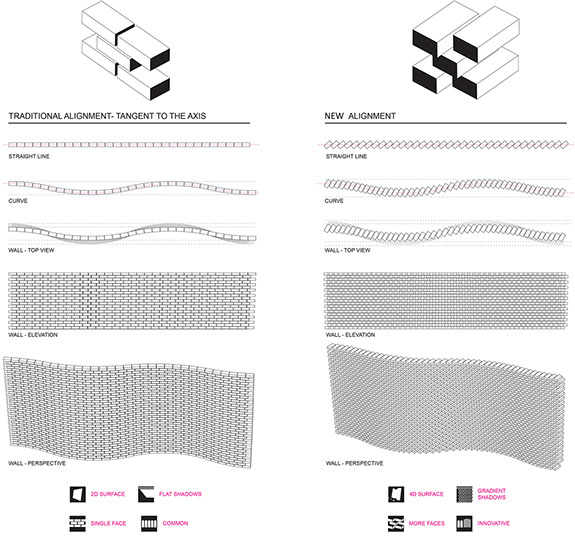 TRADITIONAL ALIGNMENT- TANGENT TO THE AXIS

STRAIGHT LINE

CURVE

WALL - TOP VIEW

WALL - ELEVATION

WALL - PERSPECTIVE

2D SURFACE

FLAT SHADOWS

SINGLE FACE

COMMON

NEW ALIGNMENT

STRAIGHT LINE

CURVE

WALL - TOP VIEW

WALL - ELEVATION

WALL - PERSPECTIVE

4D SURFACE

GRADIENT SHADOWS

MORE FACES

INNOVATIVE